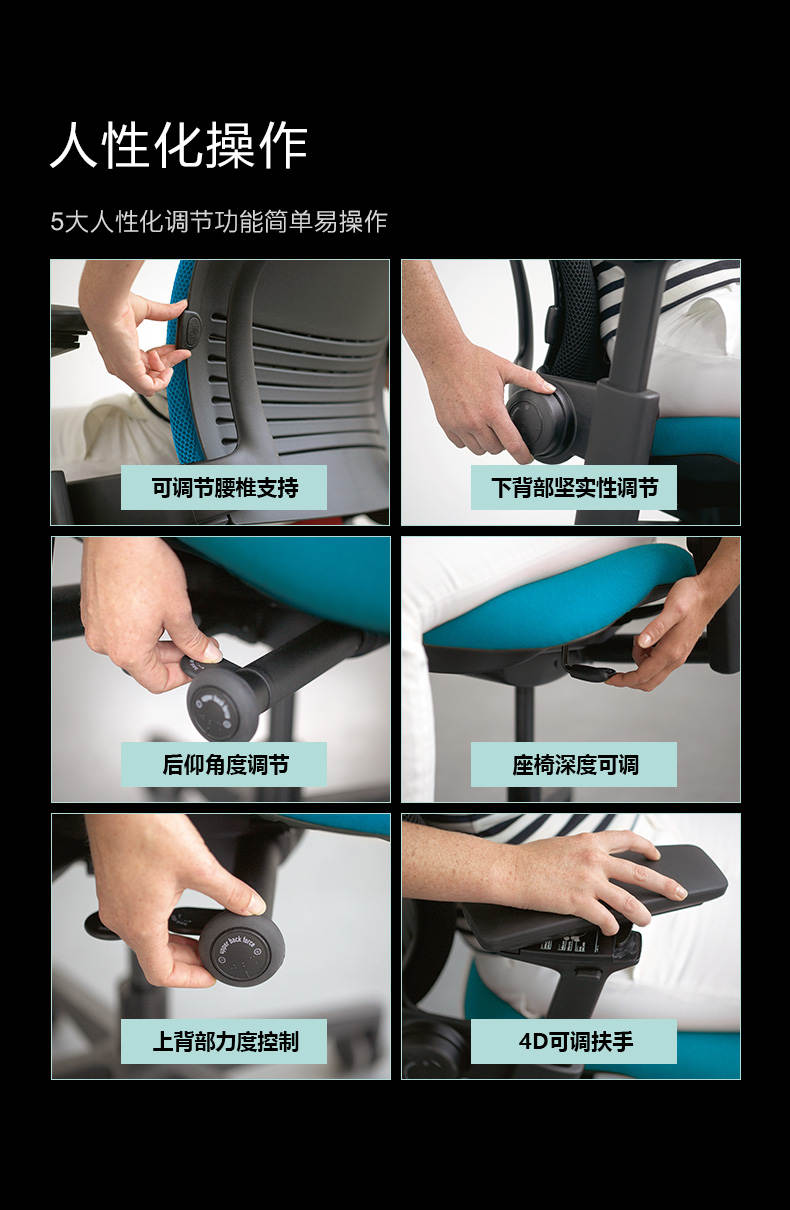 人性化操作

5大人性化调节功能简单易操作

可调节腰椎支持

下背部坚实性调节

后仰角度调节

座椅深度可调

upper back force

上背部力度控制

4D可调扶手